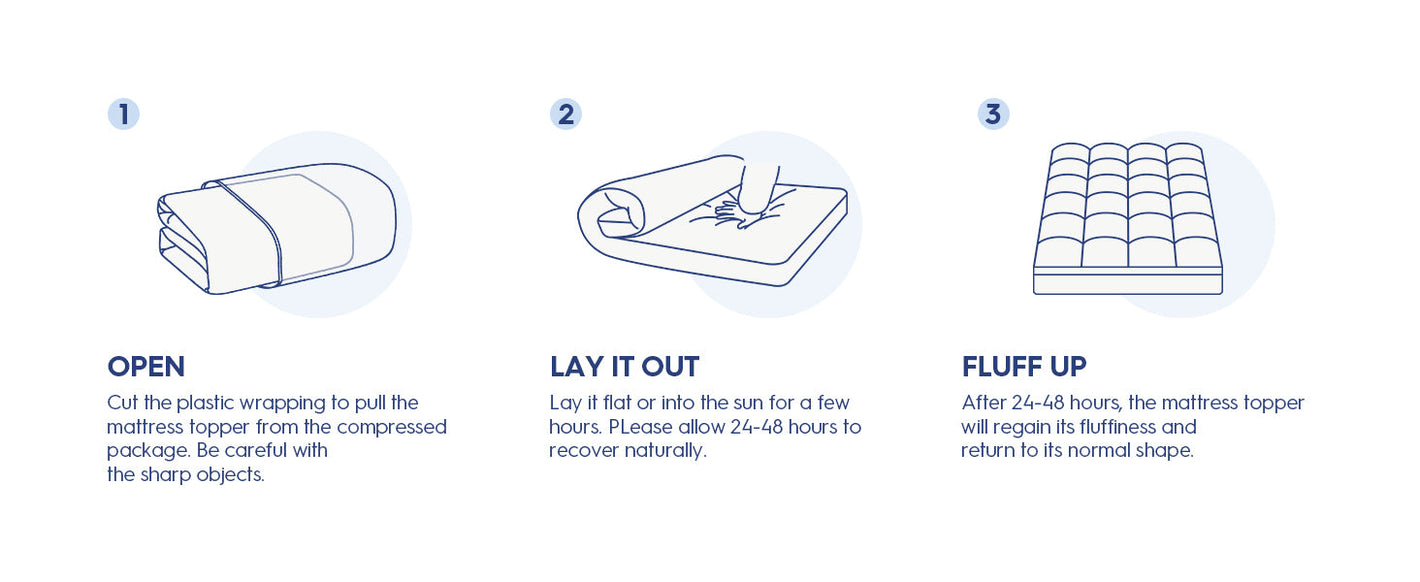 1

OPEN

Cut the plastic wrapping to pull the mattress topper from the compressed package. Be careful with the sharp objects.

2

LAY IT OUT

Lay it flat or into the sun for a few hours. PLease allow 24-48 hours to recover naturally.

3

FLUFF UP

After 24-48 hours, the mattress topper will regain its fluffiness and return to its normal shape.